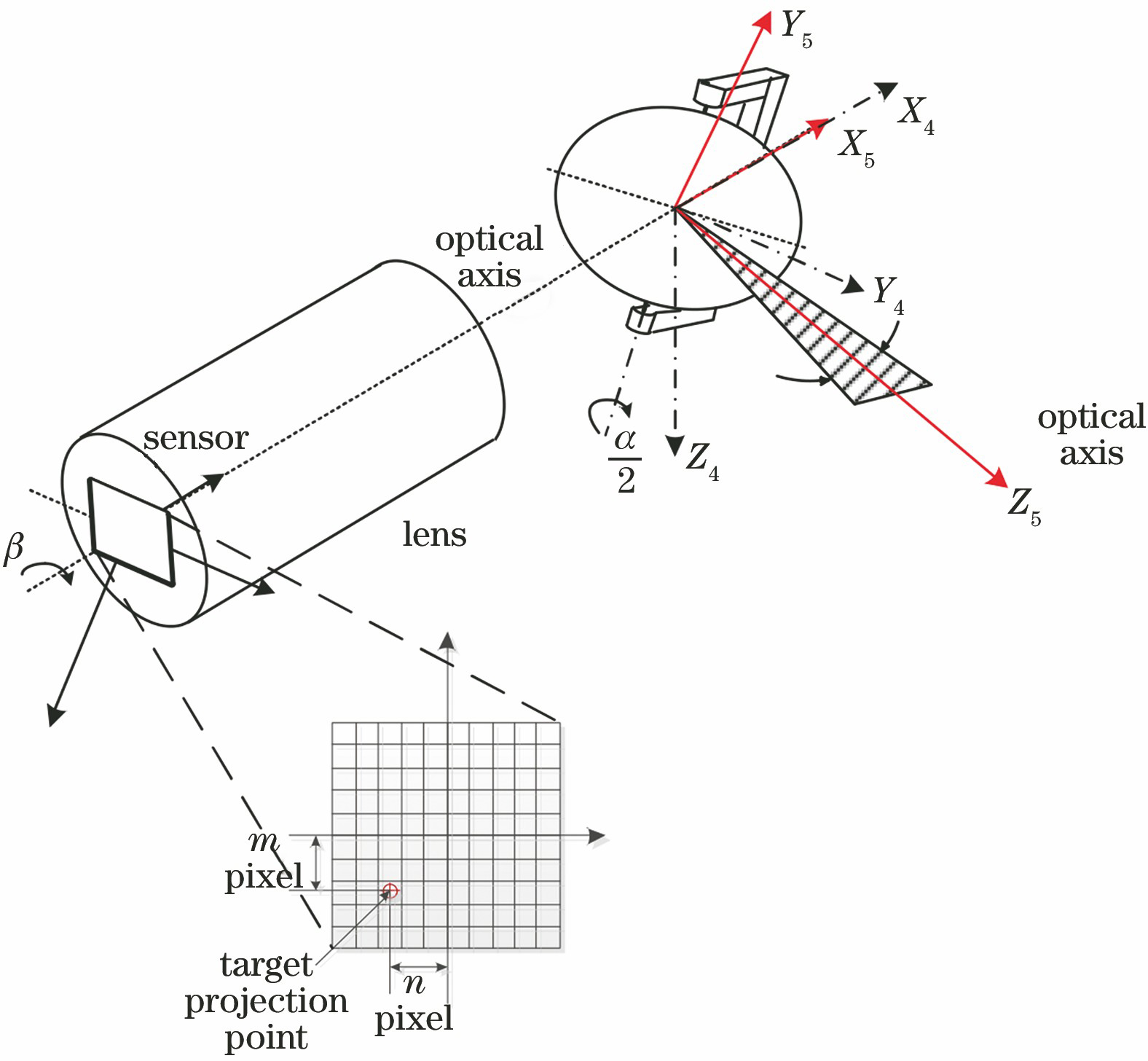 $Y_5$

$X_4$

$X_5$

optical axis

$Y_4$

sensor

$\frac{\alpha}{2}$

$Z_4$

optical axis

$Z_5$

$\beta$

lens

$m$ pixel

target projection point

$n$ pixel