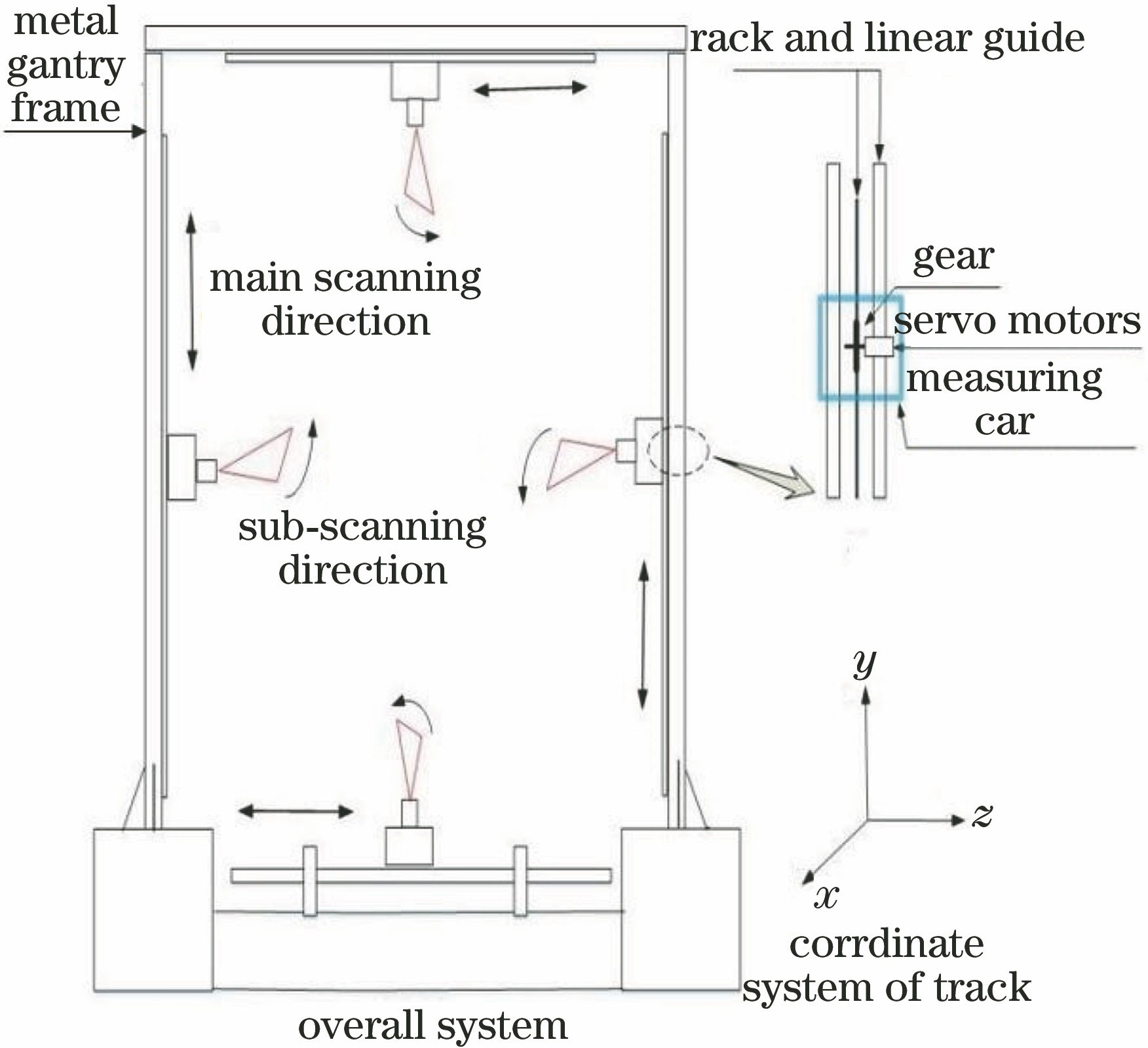 metal gantry frame

rack and linear guide

main scanning direction

gear

servo motors

measuring car

sub-scanning direction

$y$

$z$

$x$

corrdinate system of track

overall system