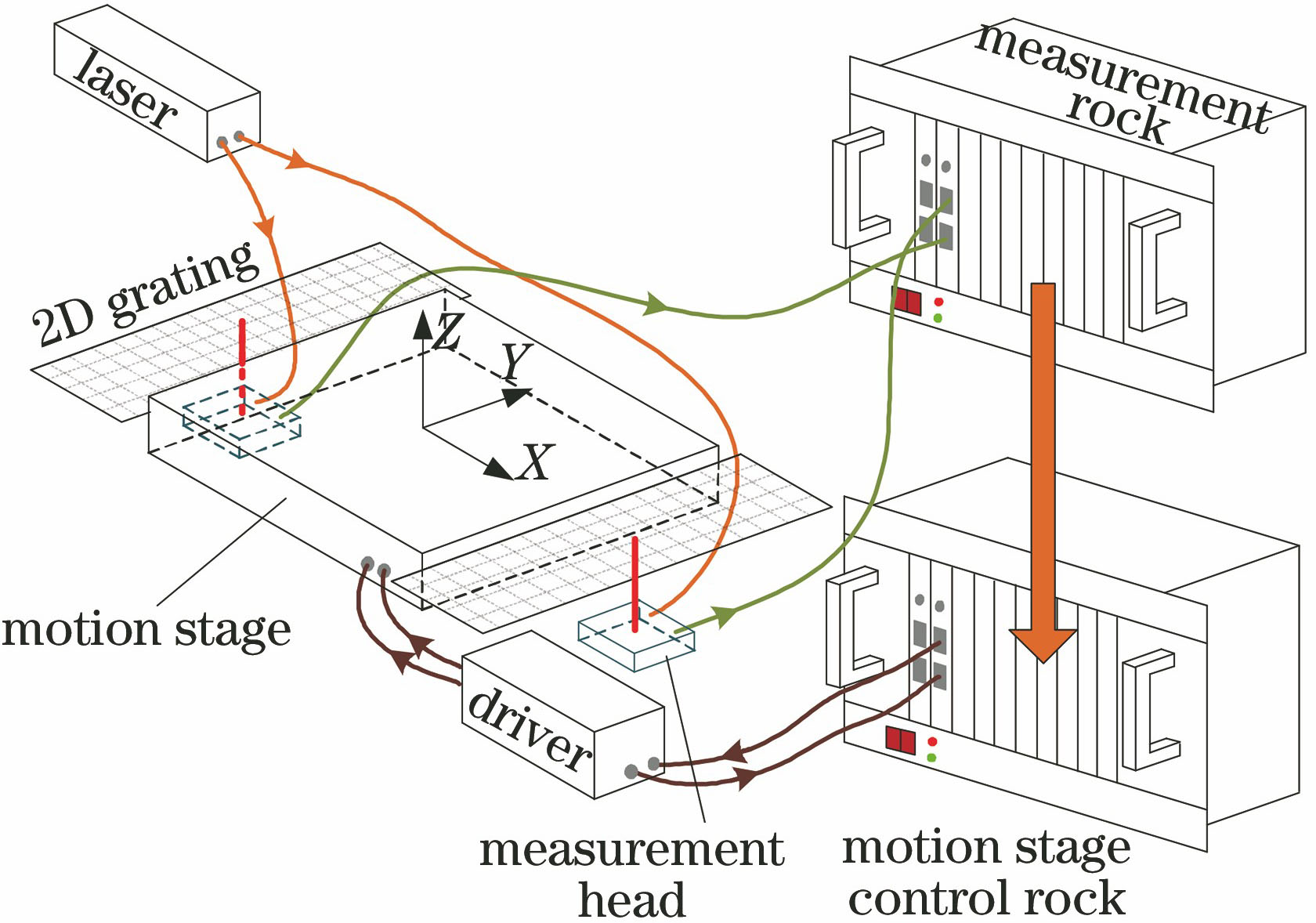 laser

measurement rock

2D grating

Z

Y

X

motion stage

driver

measurement head

motion stage control rock