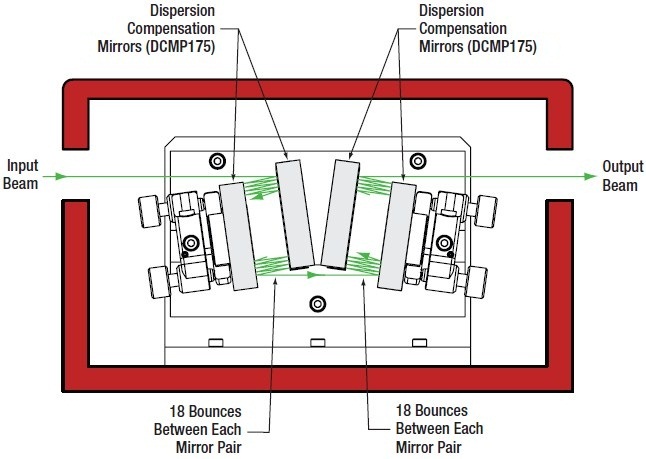 Dispersion Compensation Mirrors (DCMP175)

Dispersion Compensation Mirrors (DCMP175)

Input Beam

Output Beam

18 Bounces Between Each Mirror Pair

18 Bounces Between Each Mirror Pair