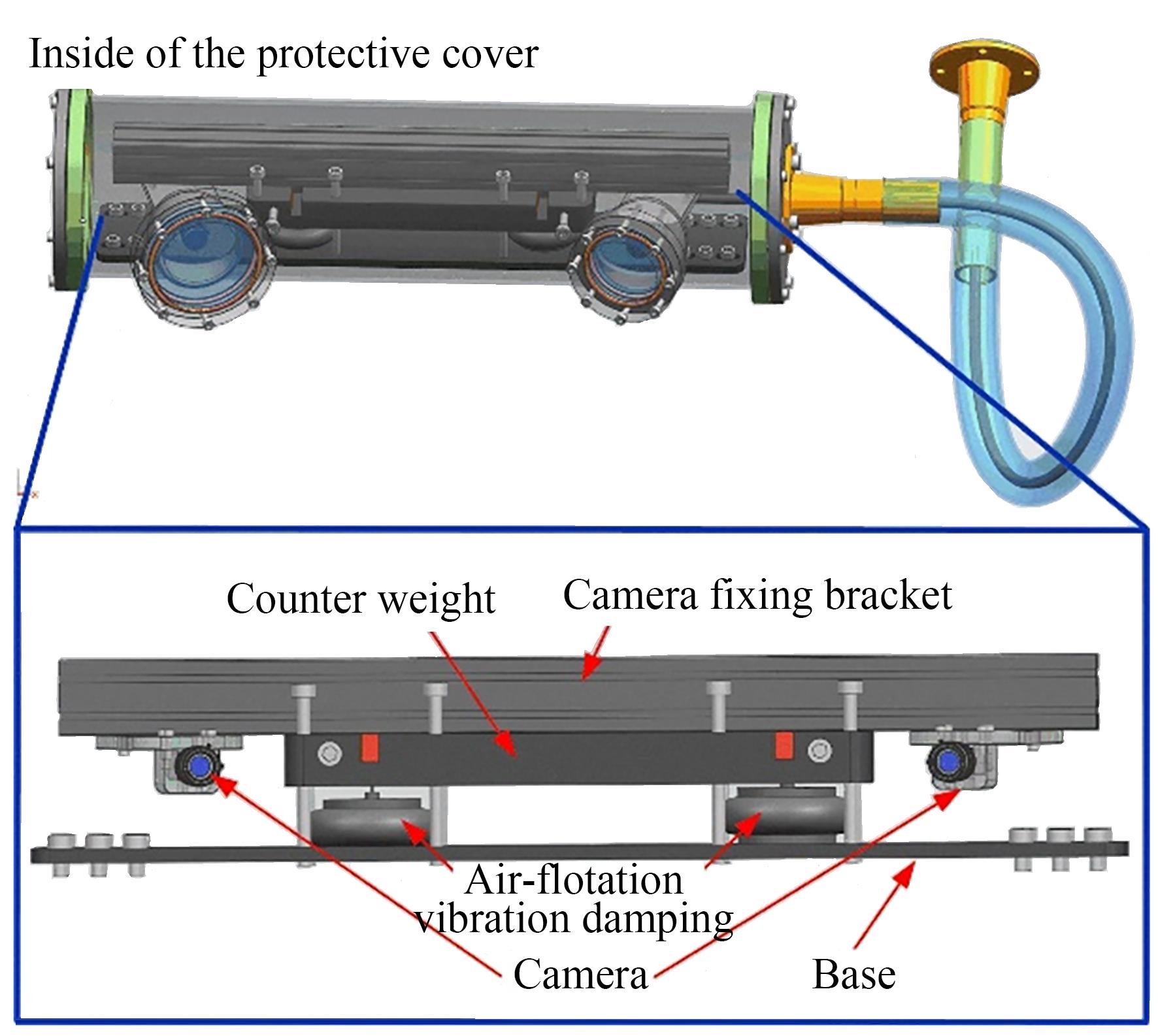 Inside of the protective cover

Counter weight

Camera fixing bracket

Air-flotation vibration damping

Camera

Base