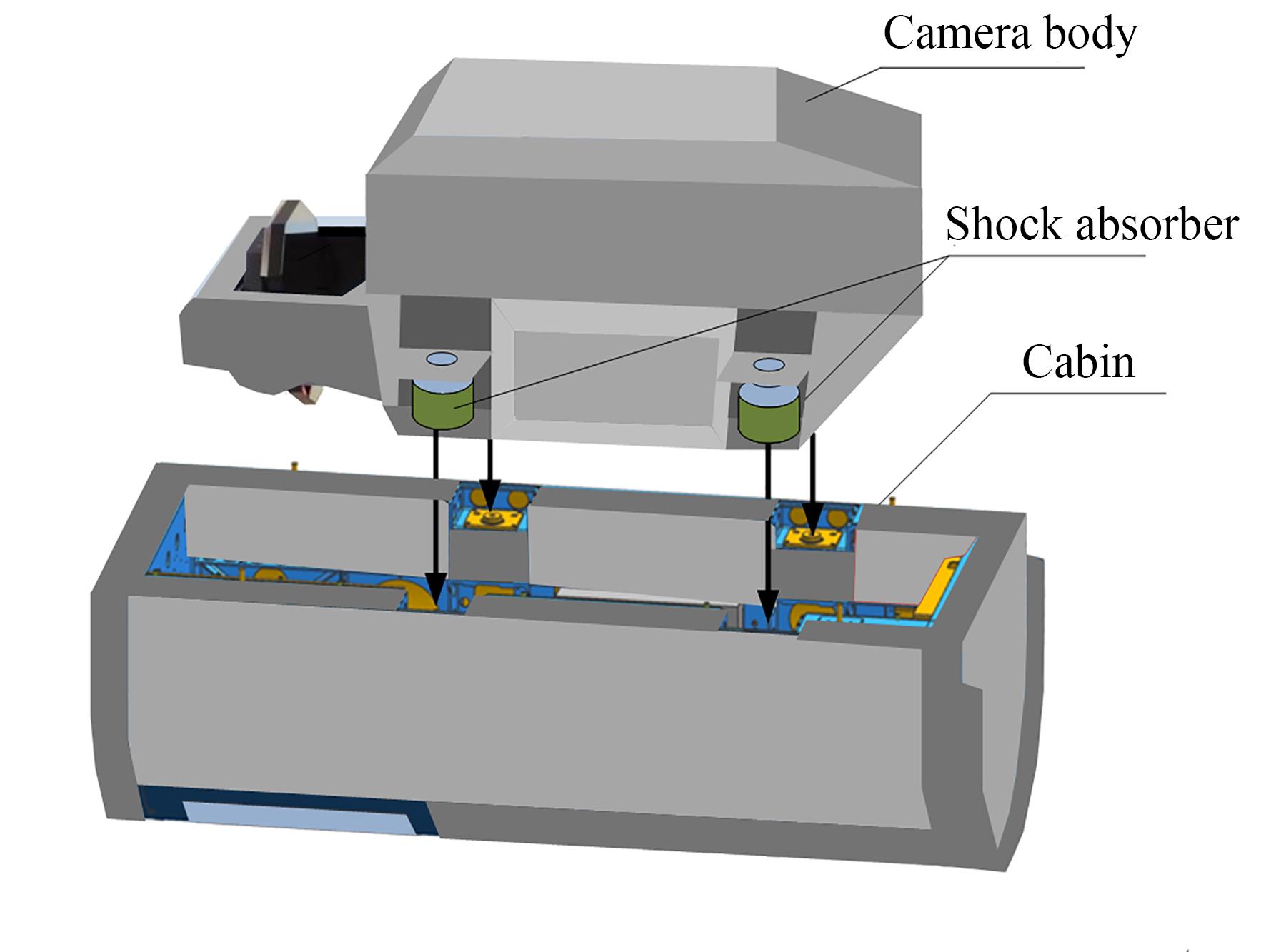 Camera body

Shock absorber

Cabin