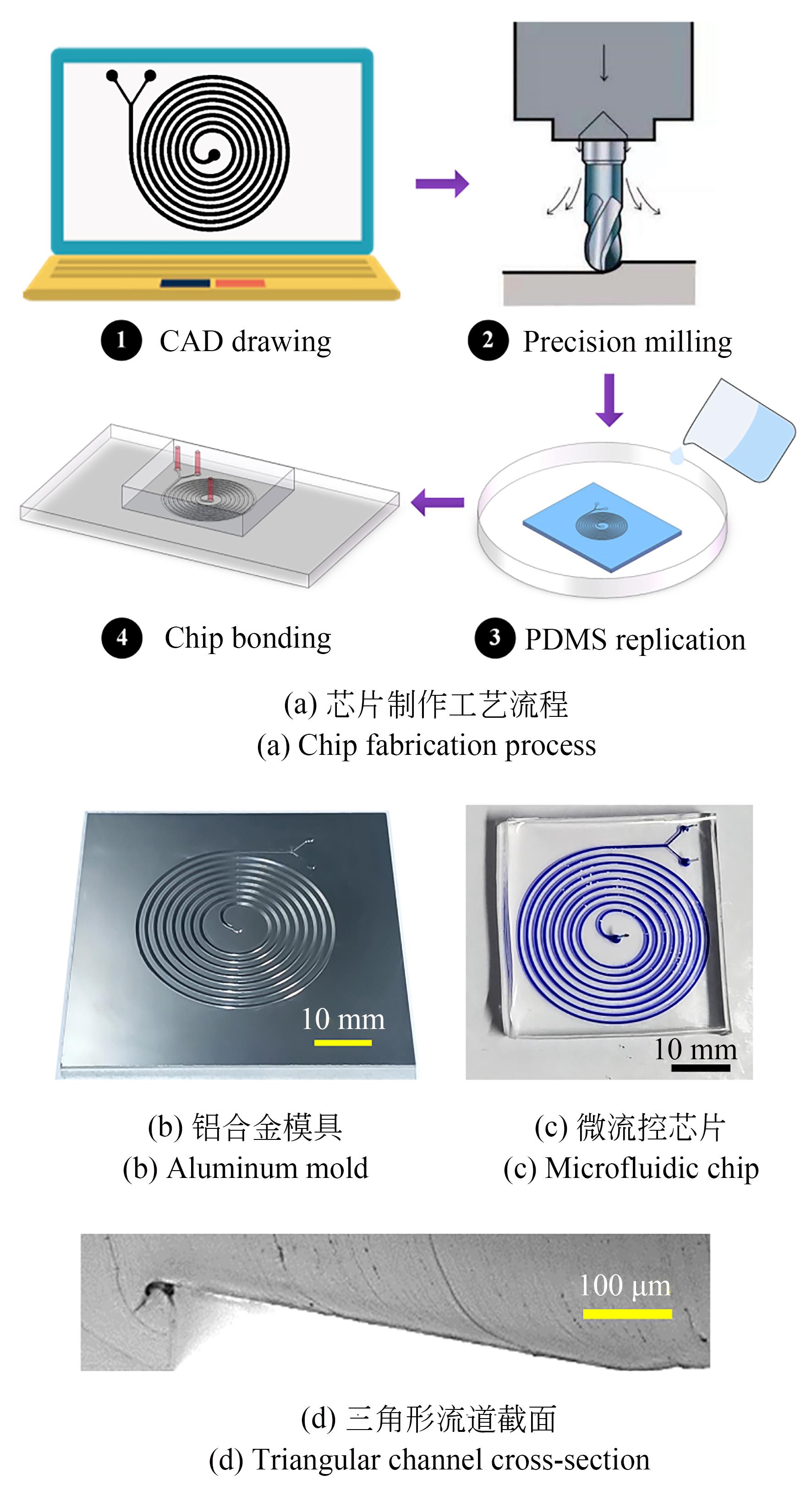 1 CAD drawing

2 Precision milling

4 Chip bonding

3 PDMS replication

(a) 芯片制作工艺流程
(a) Chip fabrication process

10 mm

10 mm

(b) 铝合金模具
(b) Aluminum mold

(c) 微流控芯片
(c) Microfluidic chip

100 μm

(d) 三角形流道截面
(d) Triangular channel cross-section