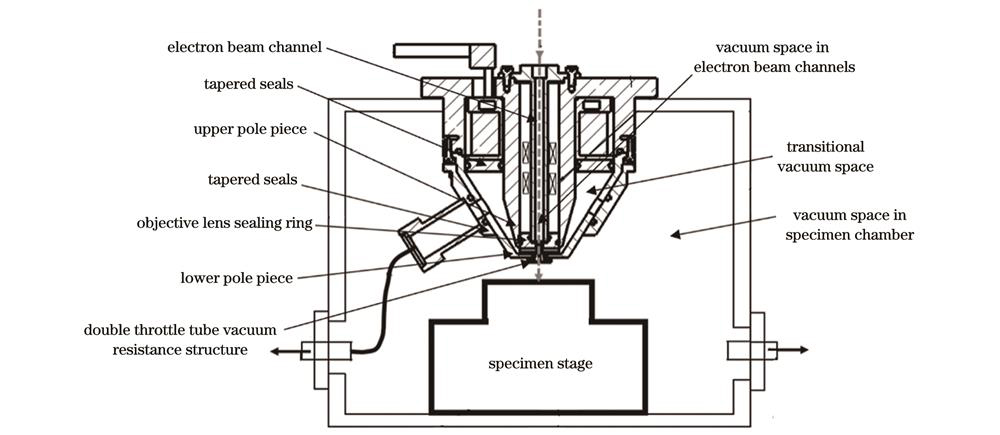 electron beam channel

tapered seals

upper pole piece

tapered seals

objective lens sealing ring

lower pole piece

double throttle tube vacuum resistance structure

vacuum space in electron beam channels

transitional vacuum space

vacuum space in specimen chamber

specimen stage