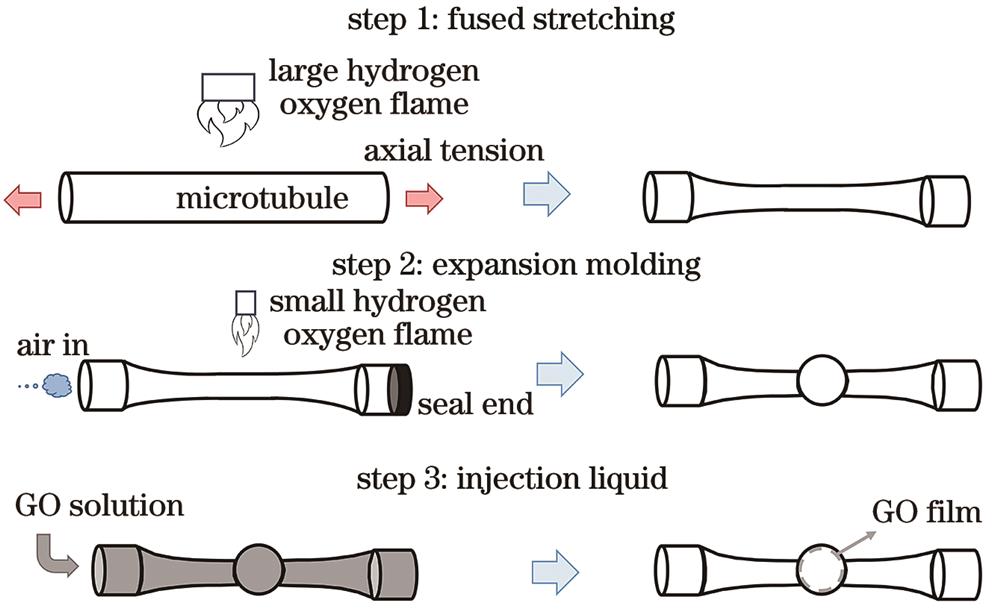 step 1: fused stretching

large hydrogen oxygen flame

axial tension

microtubule

step 2: expansion molding

small hydrogen oxygen flame

air in

seal end

step 3: injection liquid

GO solution

GO film