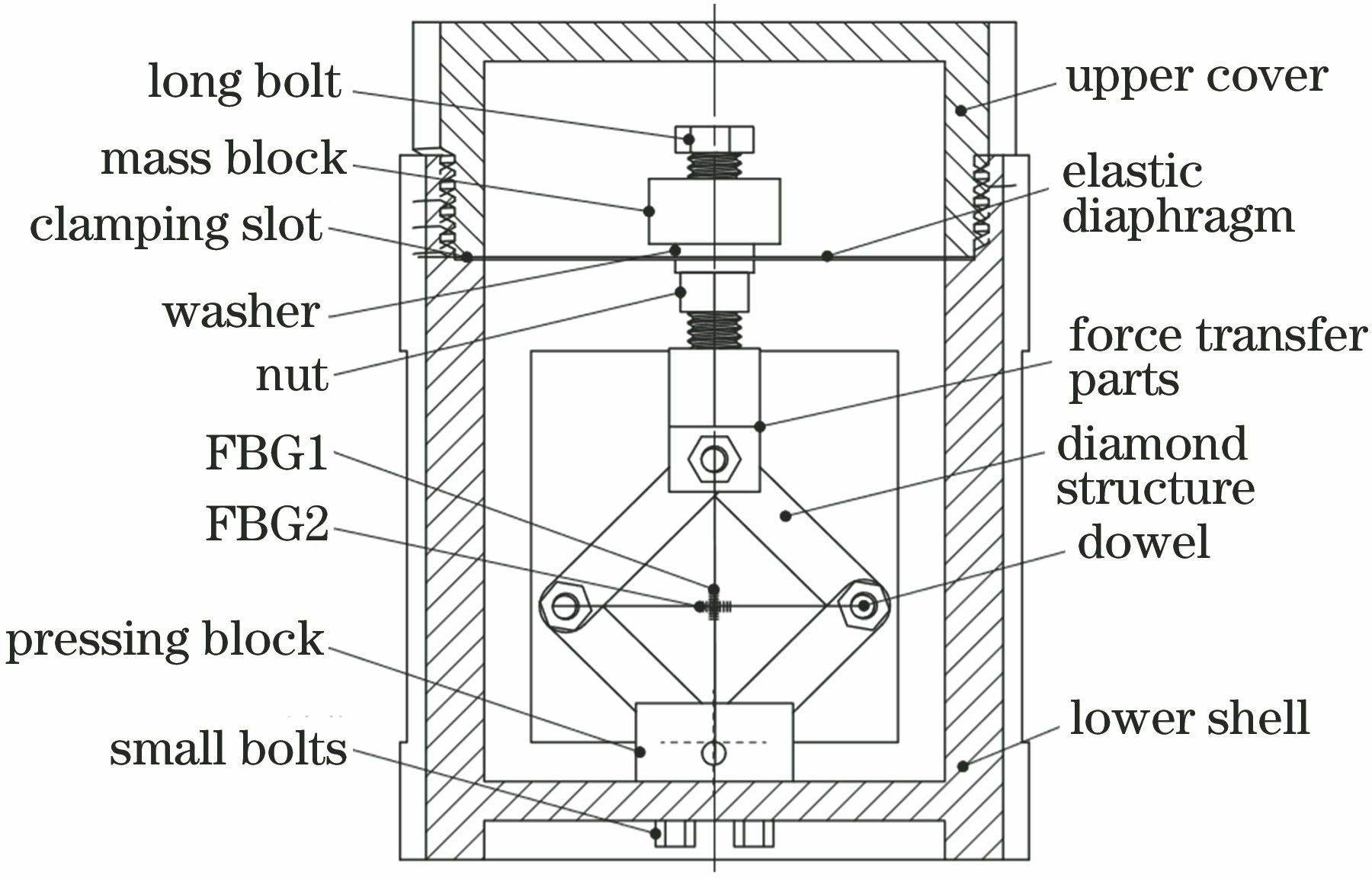 long bolt
mass block
clamping slot
washer
nut
FBG1
FBG2
pressing block
small bolts
upper cover
elastic diaphragm
force transfer parts
diamond structure
dowel
lower shell