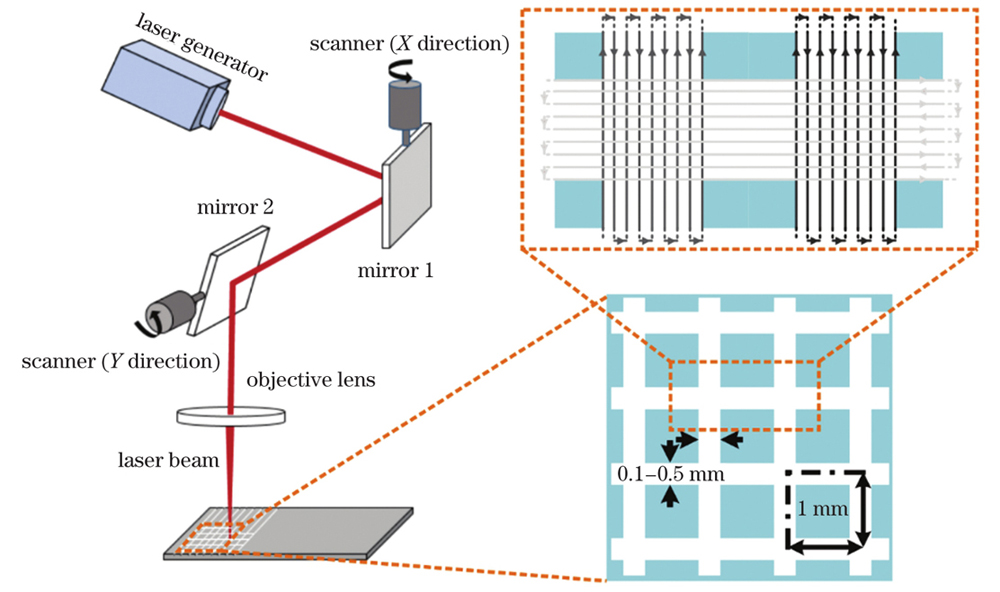 laser generator

scanner ($X$ direction)

mirror 2

mirror 1

scanner ($Y$ direction)

objective lens

laser beam

0.1–0.5 mm

1 mm